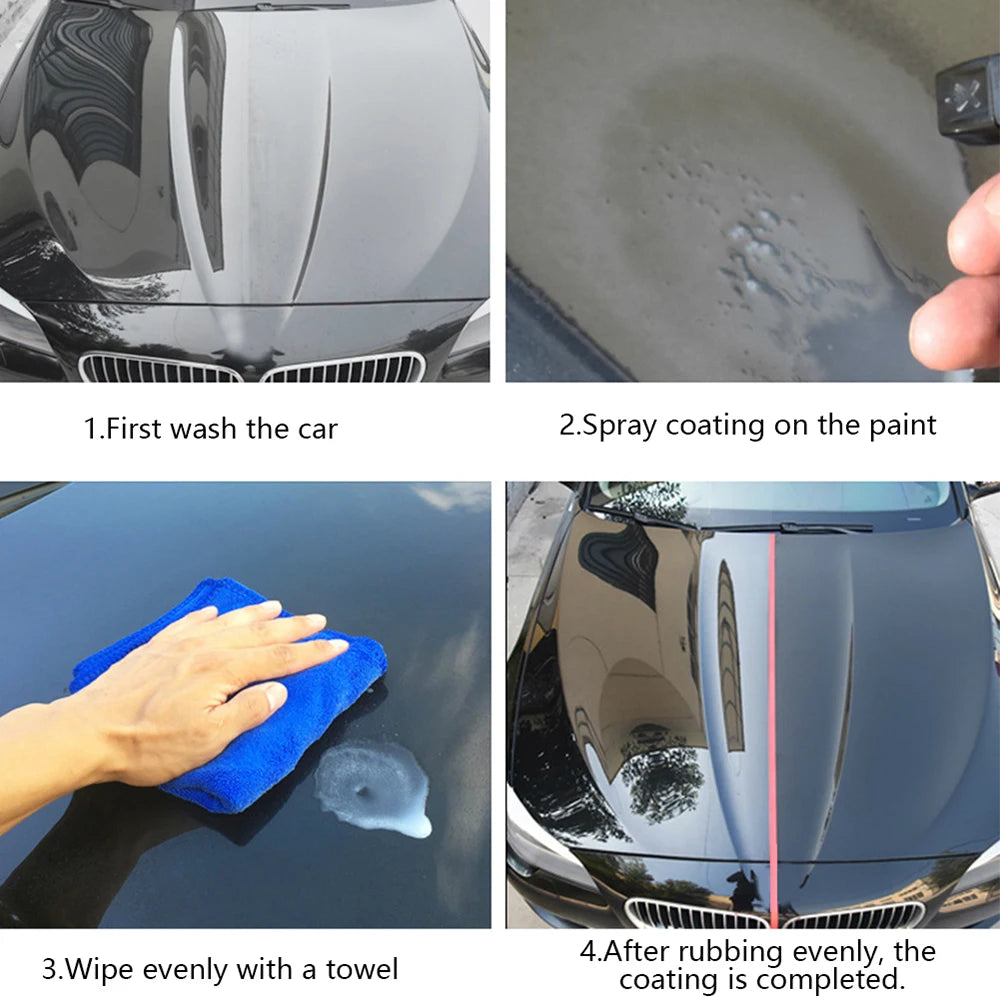 1.First wash the car

2.Spray coating on the paint

3.Wipe evenly with a towel

4.After rubbing evenly, the coating is completed.