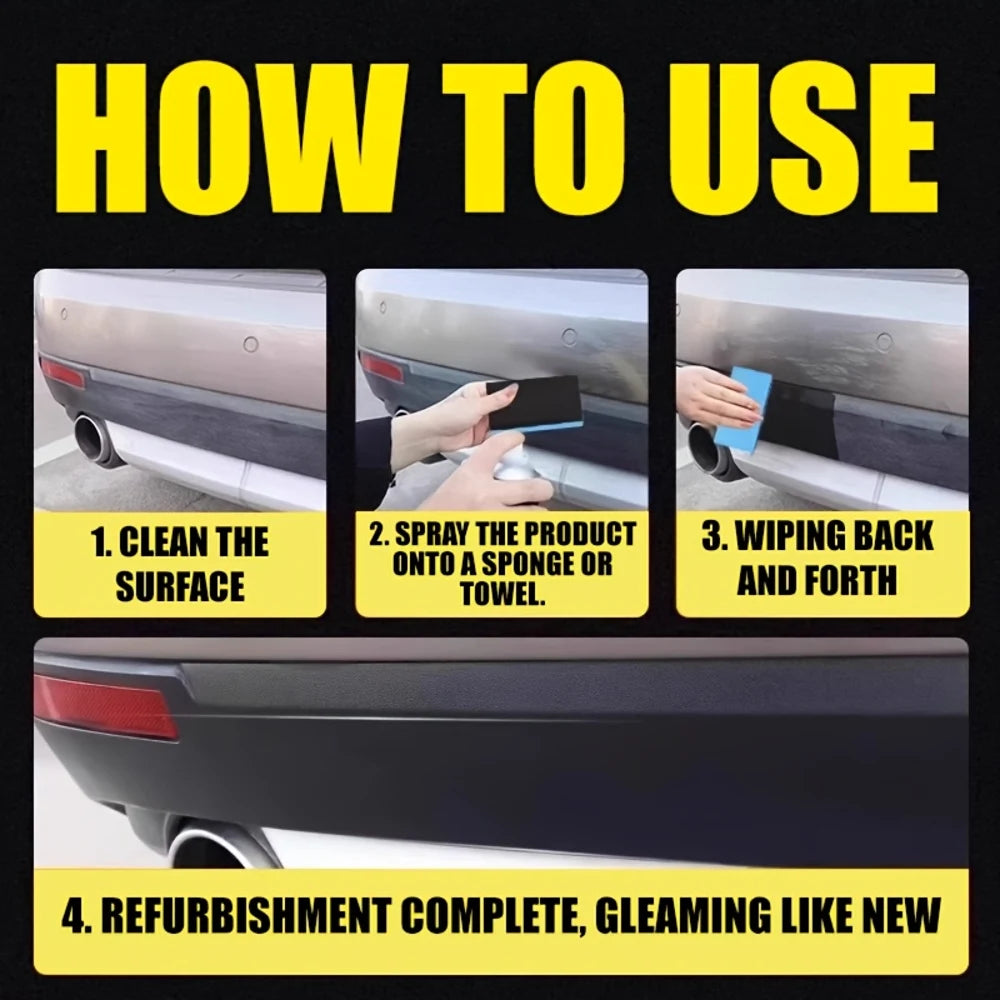 HOW TO USE

1. CLEAN THE SURFACE

2. SPRAY THE PRODUCT ONTO A SPONGE OR TOWEL.

3. WIPING BACK AND FORTH

4. REFURBISHMENT COMPLETE, GLEAMING LIKE NEW