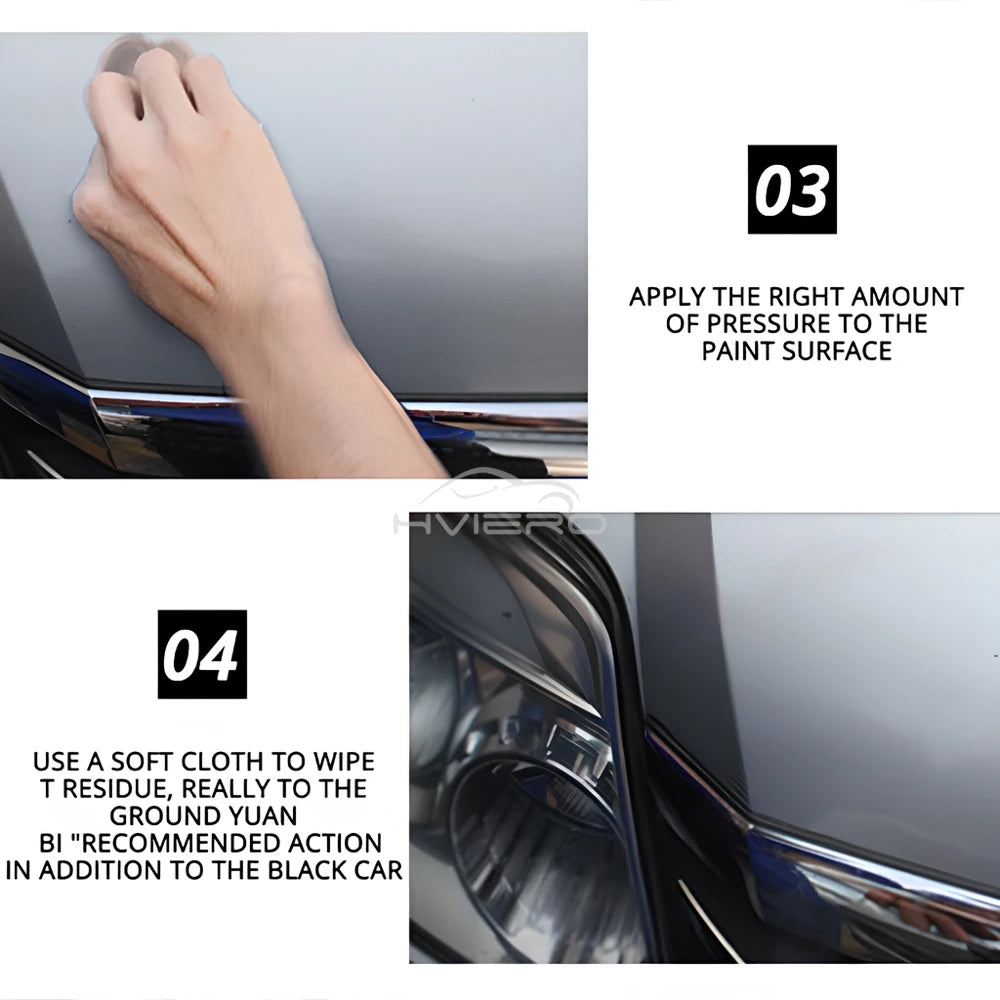 03

APPLY THE RIGHT AMOUNT OF PRESSURE TO THE PAINT SURFACE

HVIERO

04

USE A SOFT CLOTH TO WIPE T RESIDUE, REALLY TO THE GROUND YUAN BI "RECOMMENDED ACTION IN ADDITION TO THE BLACK CAR